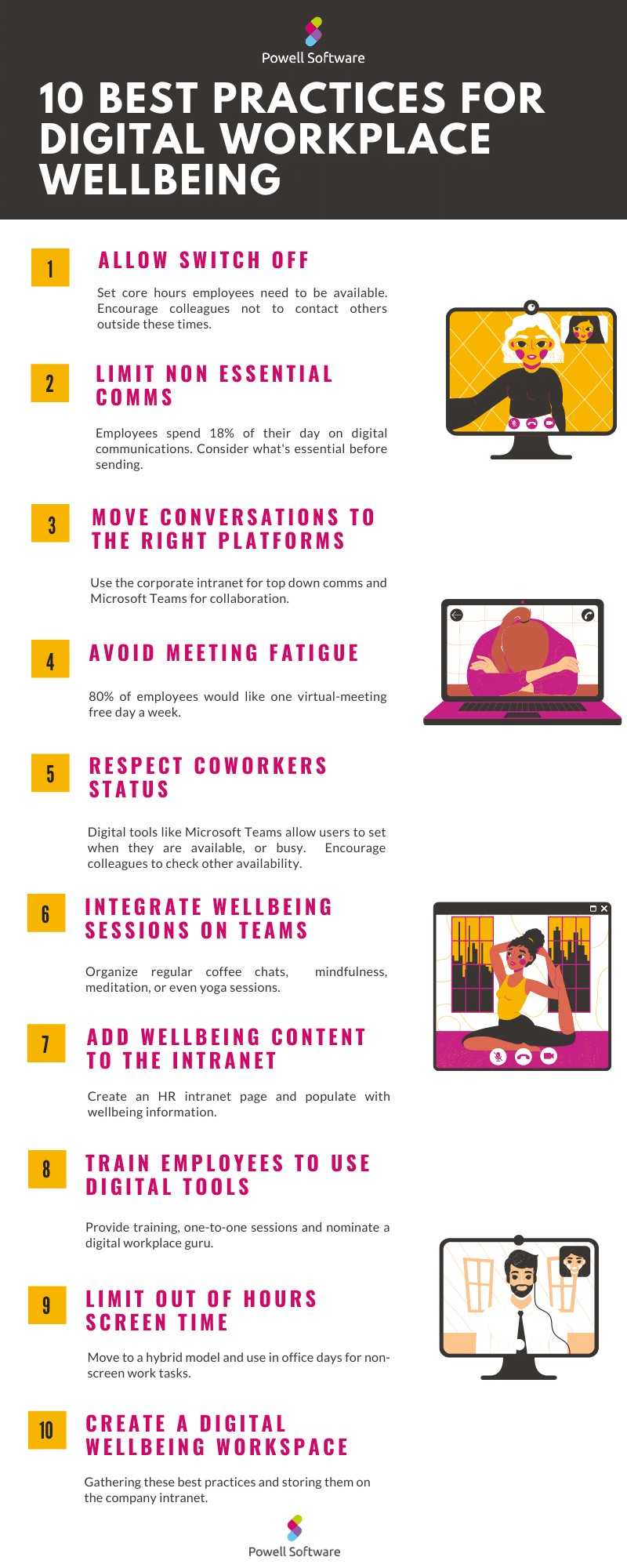 Powell Software

10 BEST PRACTICES FOR DIGITAL WORKPLACE WELLBEING

1

ALLOW SWITCH OFF

Set core hours employees need to be available. Encourage colleagues not to contact others outside these times.

2

LIMIT NON ESSENTIAL COMMS

Employees spend 18% of their day on digital communications. Consider what's essential before sending.

3

MOVE CONVERSATIONS TO THE RIGHT PLATFORMS

Use the corporate intranet for top down comms and Microsoft Teams for collaboration.

4

AVOID MEETING FATIGUE

80% of employees would like one virtual-meeting free day a week.

5

RESPECT COWORKERS STATUS

Digital tools like Microsoft Teams allow users to set when they are available, or busy. Encourage colleagues to check other availability.

6

INTEGRATE WELLBEING SESSIONS ON TEAMS

Organize regular coffee chats, mindfulness, meditation, or even yoga sessions.

7

ADD WELLBEING CONTENT TO THE INTRANET

Create an HR intranet page and populate with wellbeing information.

8

TRAIN EMPLOYEES TO USE DIGITAL TOOLS

Provide training, one-to-one sessions and nominate a digital workplace guru.

9

LIMIT OUT OF HOURS SCREEN TIME

Move to a hybrid model and use in office days for non-screen work tasks.

10

CREATE A DIGITAL WELLBEING WORKSPACE

Gathering these best practices and storing them on the company intranet.

Powell Software